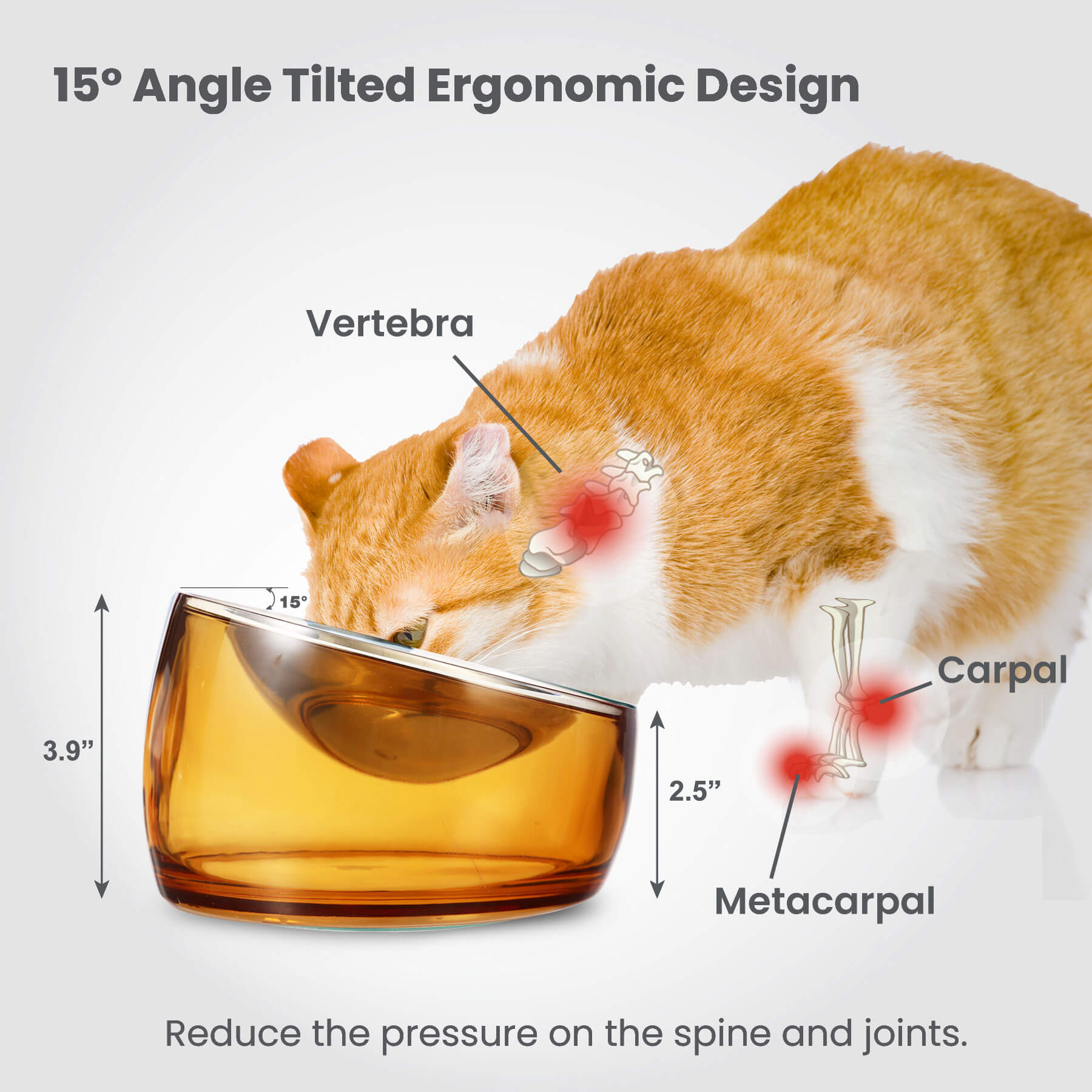 15° Angle Tilted Ergonomic Design

Vertebra

15°

3.9”

2.5”

Carpal

Metacarpal

Reduce the pressure on the spine and joints.