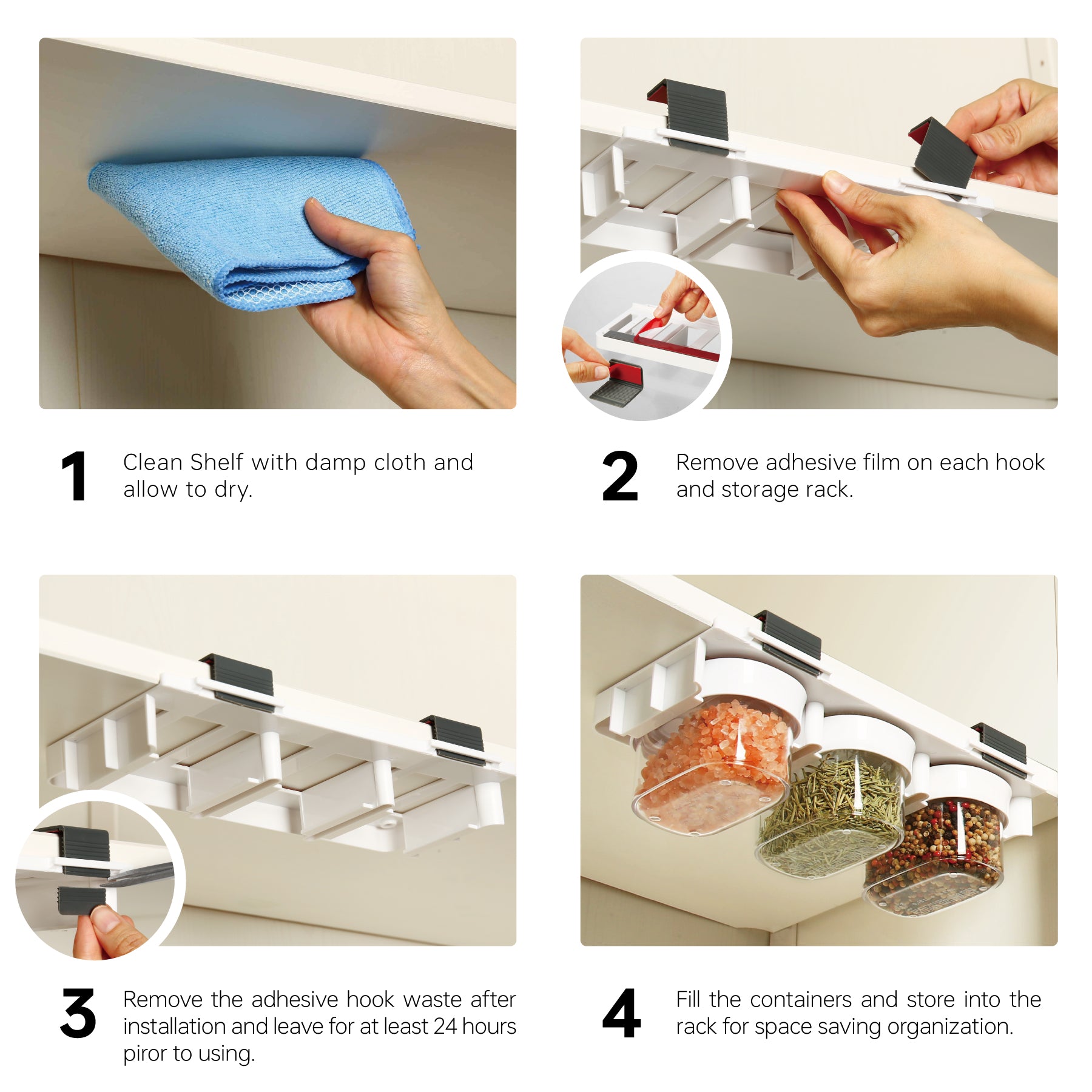 1 Clean Shelf with damp cloth and allow to dry.

2 Remove adhesive film on each hook and storage rack.

3 Remove the adhesive hook waste after installation and leave for at least 24 hours piror to using.

4 Fill the containers and store into the rack for space saving organization.