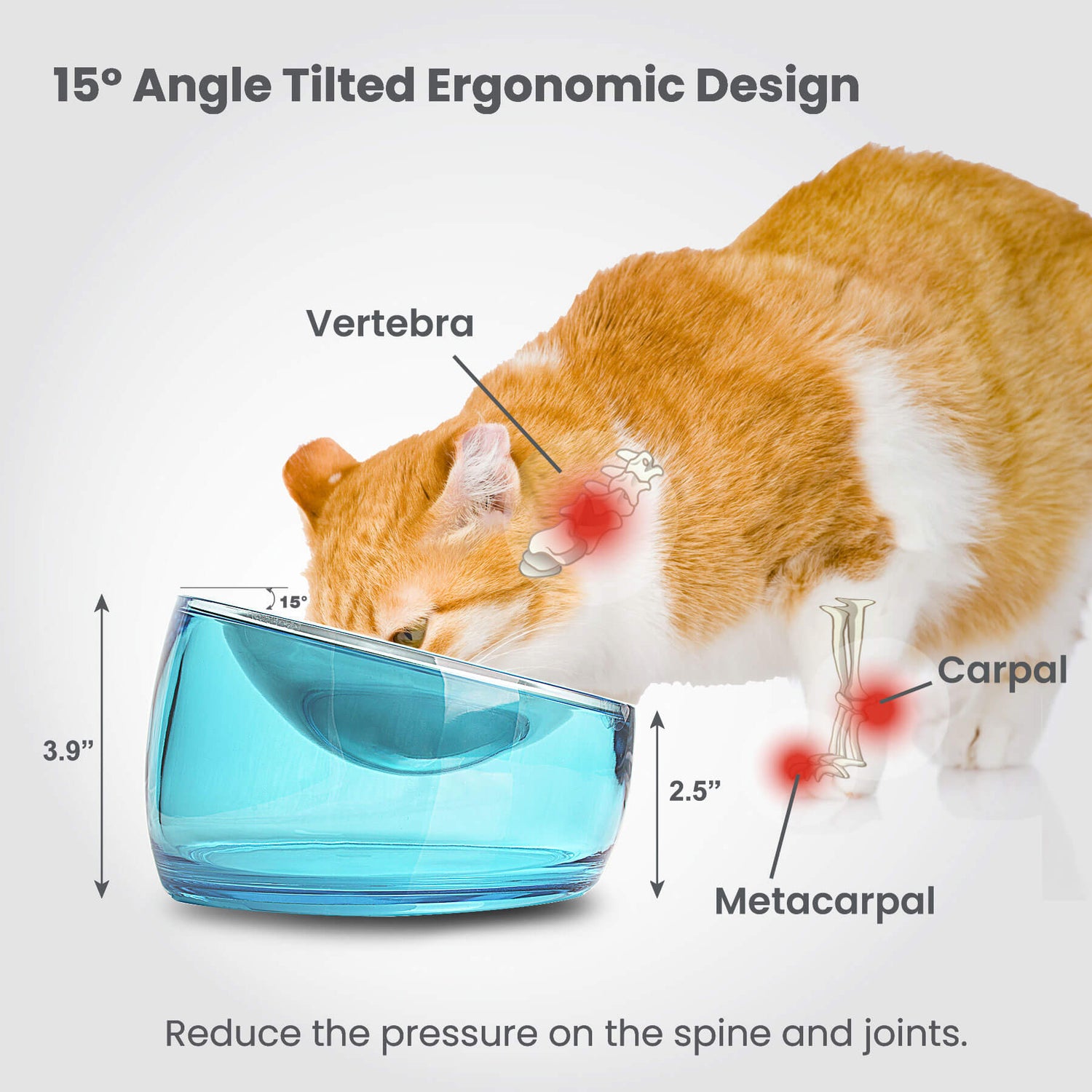 15° Angle Tilted Ergonomic Design

Vertebra

15°

3.9”

2.5”

Carpal

Metacarpal

Reduce the pressure on the spine and joints.